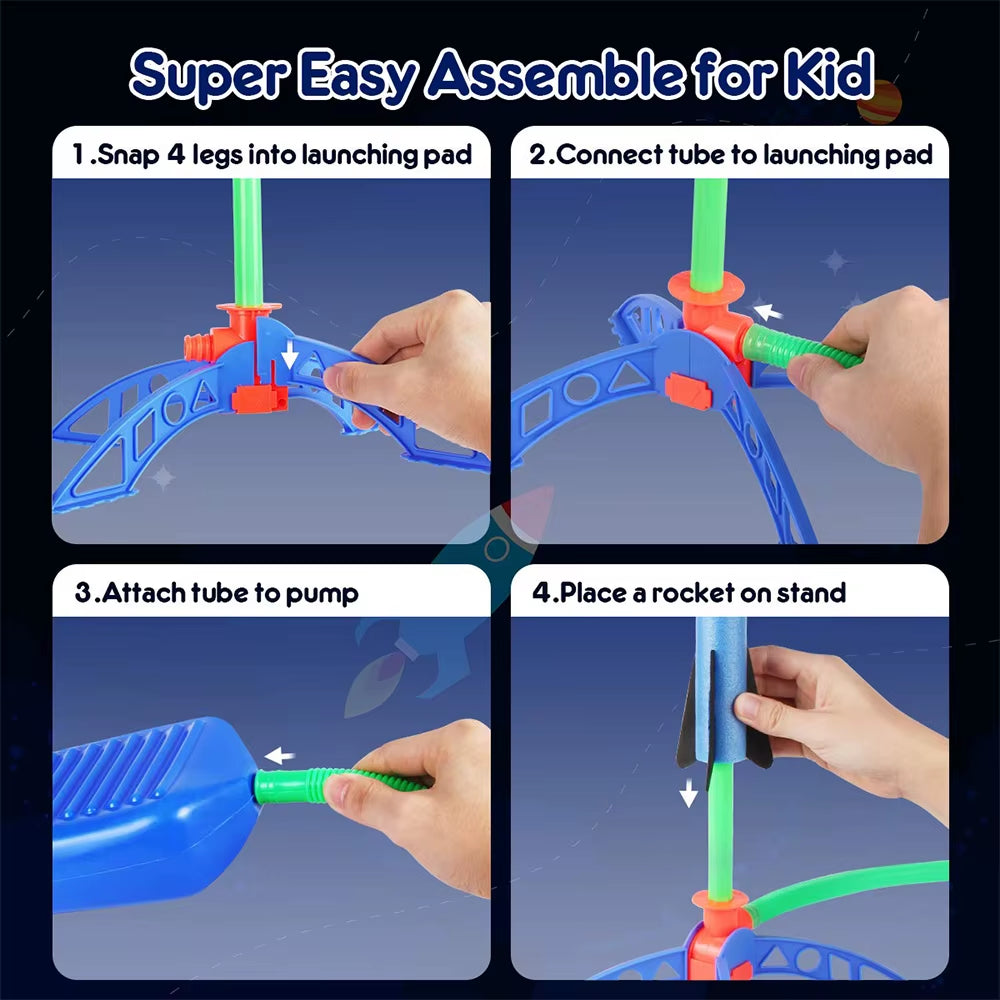 Super Easy Assemble for Kid

1.Snap 4 legs into launching pad

2.Connect tube to launching pad

3.Attach tube to pump

4.Place a rocket on stand