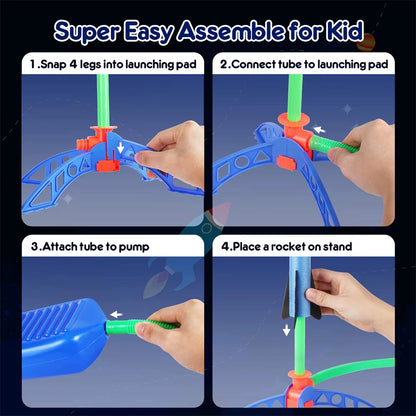 Super Easy Assemble for Kid

1.Snap 4 legs into launching pad

2.Connect tube to launching pad

3.Attach tube to pump

4.Place a rocket on stand